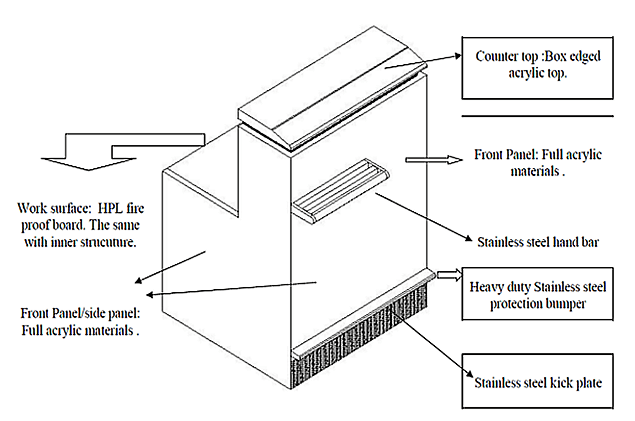 Counter top :Box edged acrylic top.

Front Panel: Full acrylic materials .

Work surface: HPL fire proof board. The same with inner strucuture.

Stainless steel hand bar

Heavy duty Stainless steel protection bumper

Front Panel/side panel: Full acrylic materials .

Stainless steel kick plate